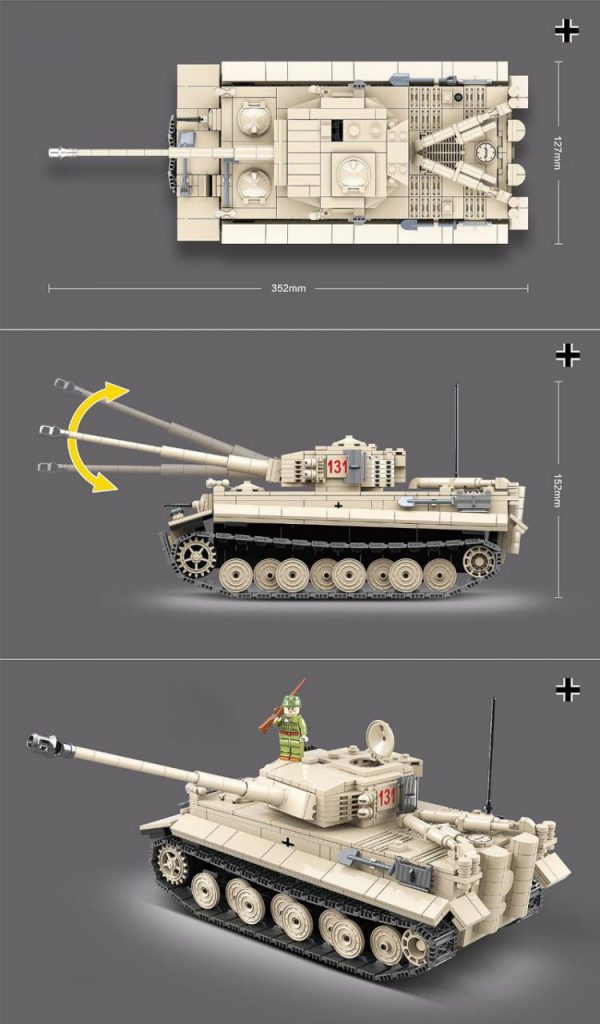 127mm

352mm

131

152mm

131