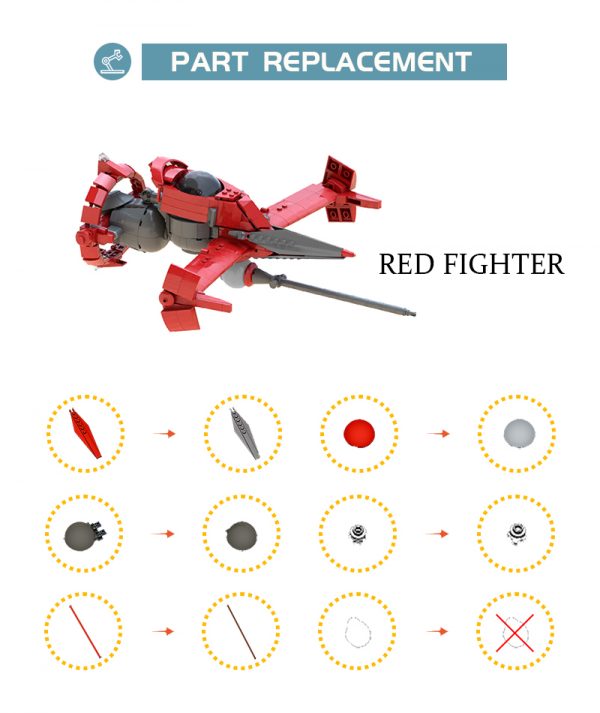 PART REPLACEMENT

RED FIGHTER