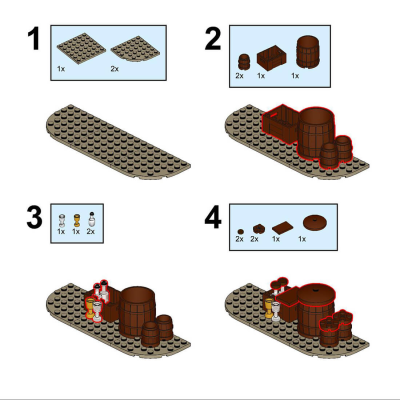 1

1x 2x

2

2x 1x 1x

3

1x 1x 2x

4

2x 2x 1x 1x