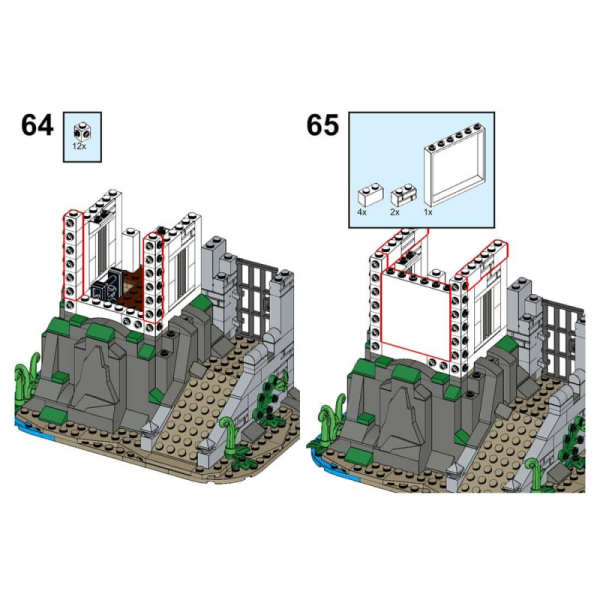 64

12x

65

4x

2x

1x