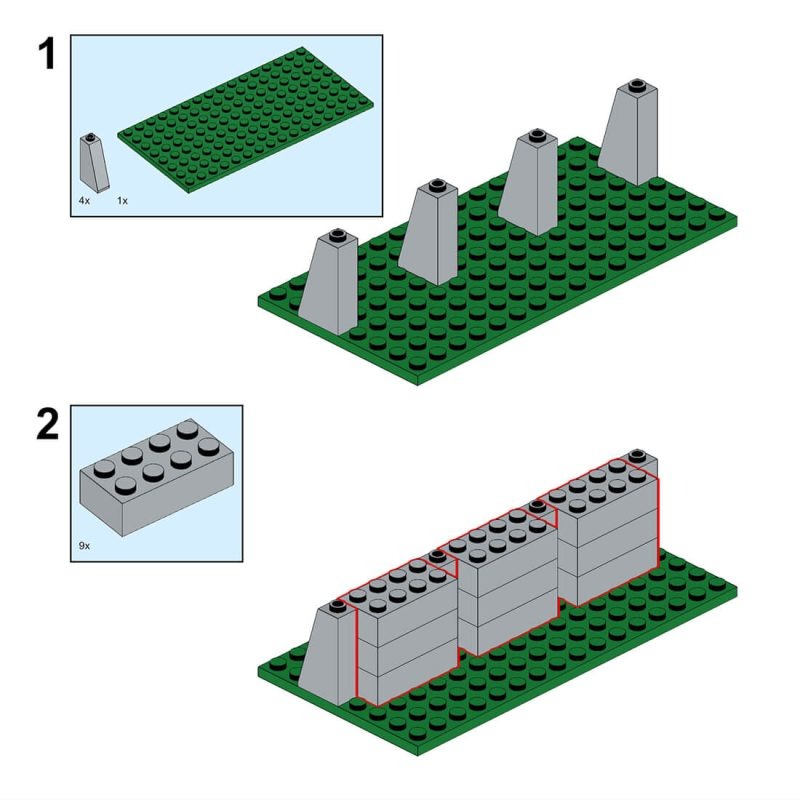 1

4x 1x

2

9x